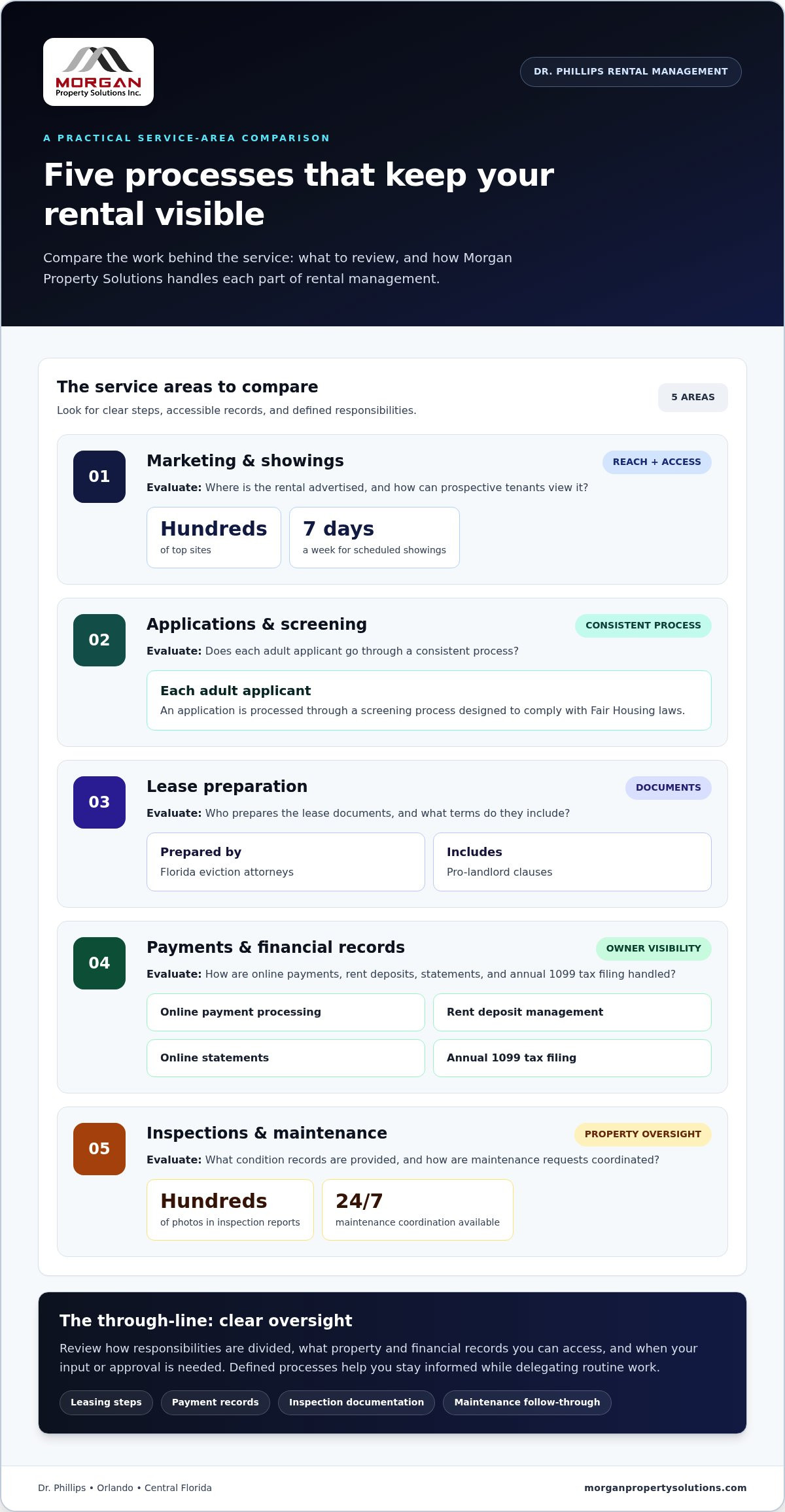 MORGAN
Property Solutions Inc.

DR. PHILLIPS RENTAL MANAGEMENT

A PRACTICAL SERVICE-AREA COMPARISON

Five processes that keep your rental visible

Compare the work behind the service: what to review, and how Morgan Property Solutions handles each part of rental management.

The service areas to compare

Look for clear steps, accessible records, and defined responsibilities.

5 AREAS

01

Marketing & showings

REACH + ACCESS

Evaluate: Where is the rental advertised, and how can prospective tenants view it?

Hundreds
of top sites

7 days
a week for scheduled showings

02

Applications & screening

CONSISTENT PROCESS

Evaluate: Does each adult applicant go through a consistent process?

Each adult applicant
An application is processed through a screening process designed to comply with Fair Housing laws.

03

Lease preparation

DOCUMENTS

Evaluate: Who prepares the lease documents, and what terms do they include?

Prepared by
Florida eviction attorneys

Includes
Pro-landlord clauses

04

Payments & financial records

OWNER VISIBILITY

Evaluate: How are online payments, rent deposits, statements, and annual 1099 tax filing handled?

Online payment processing

Rent deposit management

Online statements

Annual 1099 tax filing

05

Inspections & maintenance

PROPERTY OVERSIGHT

Evaluate: What condition records are provided, and how are maintenance requests coordinated?

Hundreds
of photos in inspection reports

24/7
maintenance coordination available

The through-line: clear oversight

Review how responsibilities are divided, what property and financial records you can access, and when your input or approval is needed. Defined processes help you stay informed while delegating routine work.

Leasing steps

Payment records

Inspection documentation

Maintenance follow-through

Dr. Phillips • Orlando • Central Florida

morganpropertysolutions.com